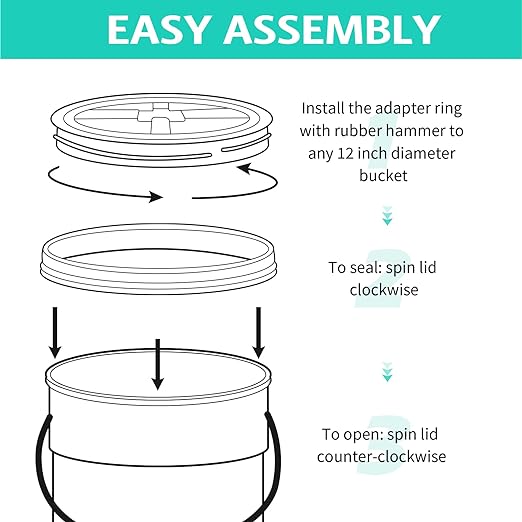 EASY ASSEMBLY

1
Install the adapter ring with rubber hammer to any 12 inch diameter bucket

2
To seal: spin lid clockwise

3
To open: spin lid counter-clockwise